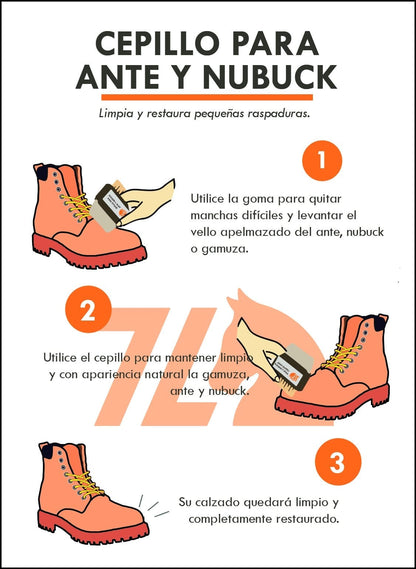 CEPILLO PARA ANTE Y NUBUCK

Limpia y restaura pequeñas raspaduras.

1

Utilice la goma para quitar manchas difíciles y levantar el vello apelmazado del ante, nubuck o gamuza.

2

Utilice el cepillo para mantener limpio y con apariencia natural la gamuza, ante y nubuck.

3

Su calzado quedará limpio y completamente restaurado.